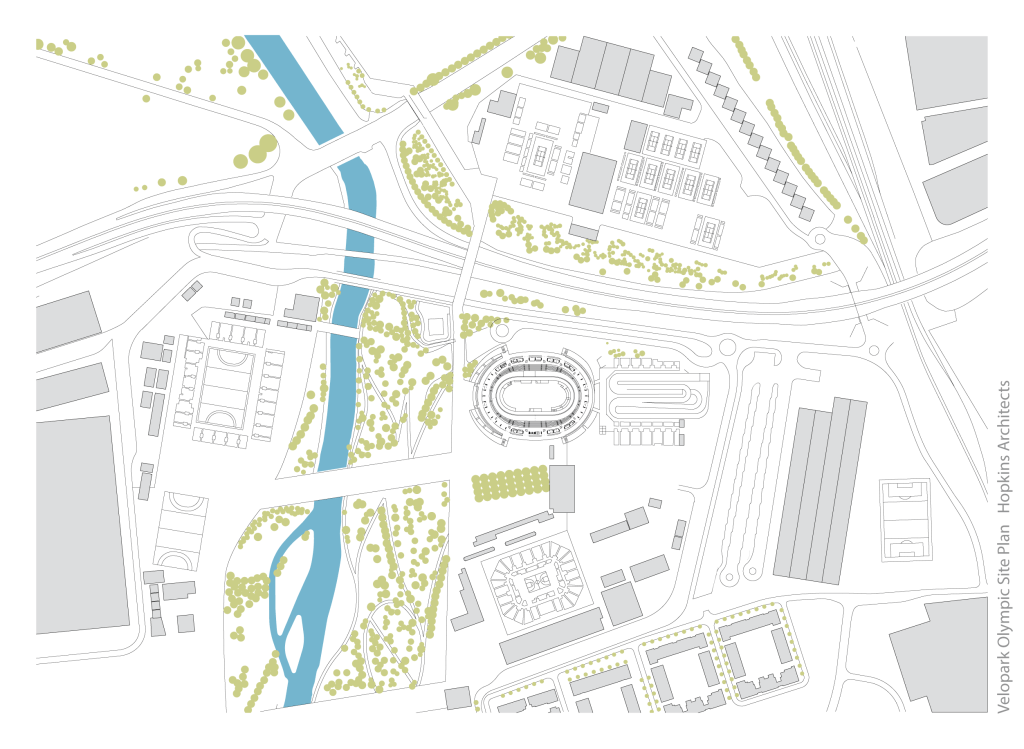 Velopark Olympic Site Plan   Hopkins Architects