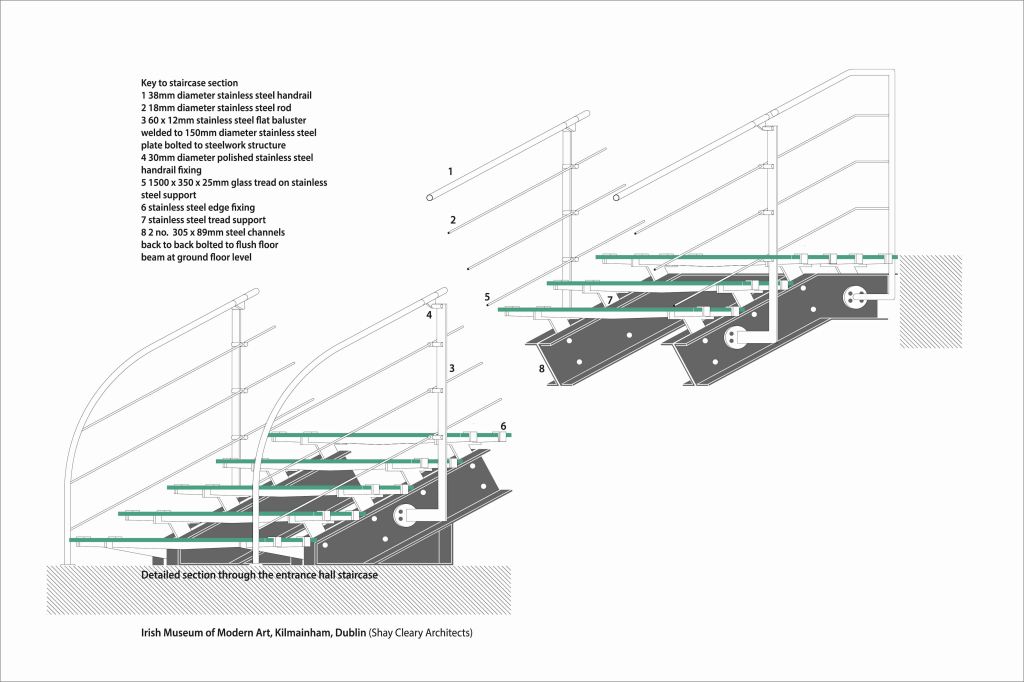 Key to staircase section
1 38mm diameter stainless steel handrail
2 18mm diameter stainless steel rod
3 60 x 12mm stainless steel flat baluster welded to 150mm diameter stainless steel plate bolted to steelwork structure
4 30mm diameter polished stainless steel handrail fixing
5 1500 x 350 x 25mm glass tread on stainless steel support
6 stainless steel edge fixing
7 stainless steel tread support
8 2 no. 305 x 89mm steel channels back to back bolted to flush floor beam at ground floor level

1
2
5
7
8
4
3
6

Detailed section through the entrance hall staircase

Irish Museum of Modern Art, Kilmainham, Dublin (Shay Cleary Architects)