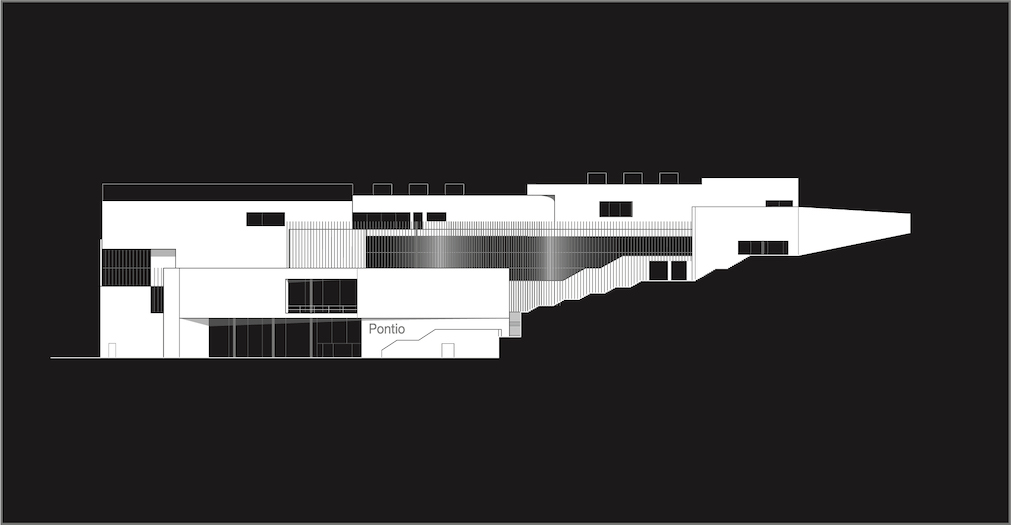 Pontio