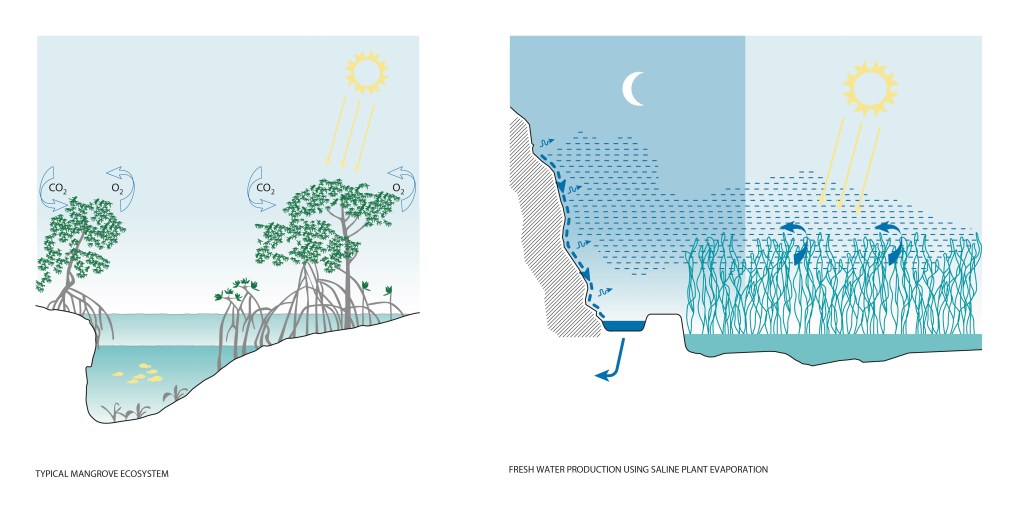 $CO_2$ $O_2$ $CO_2$ $O_2$

TYPICAL MANGROVE ECOSYSTEM

FRESH WATER PRODUCTION USING SALINE PLANT EVAPORATION