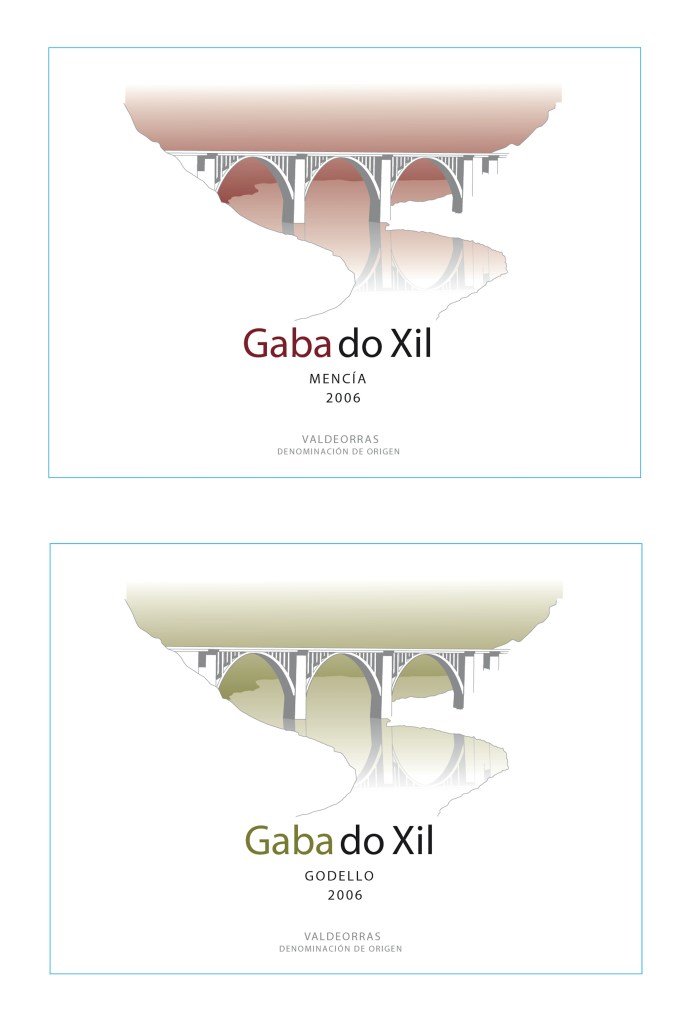 Gaba do Xil
MENCÍA
2006

VALDEORRAS
DENOMINACIÓN DE ORIGEN

Gaba do Xil
GODELLO
2006

VALDEORRAS
DENOMINACIÓN DE ORIGEN