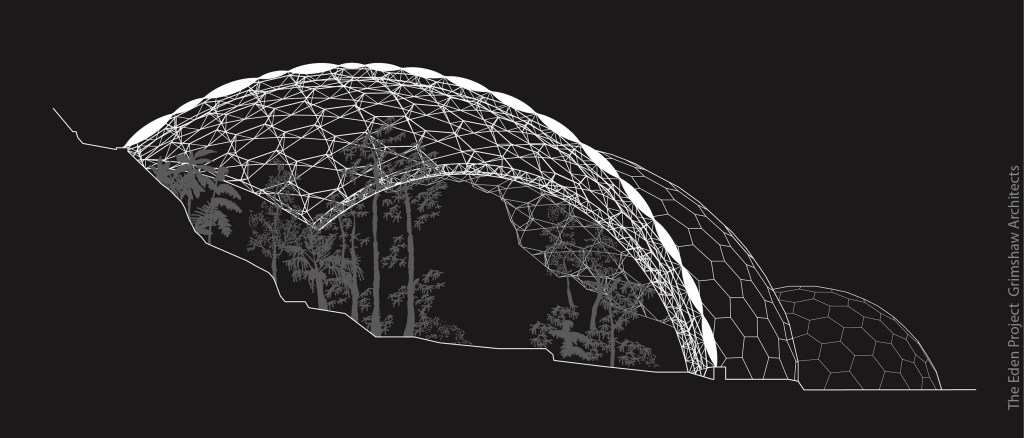 The Eden Project Grimshaw Architects