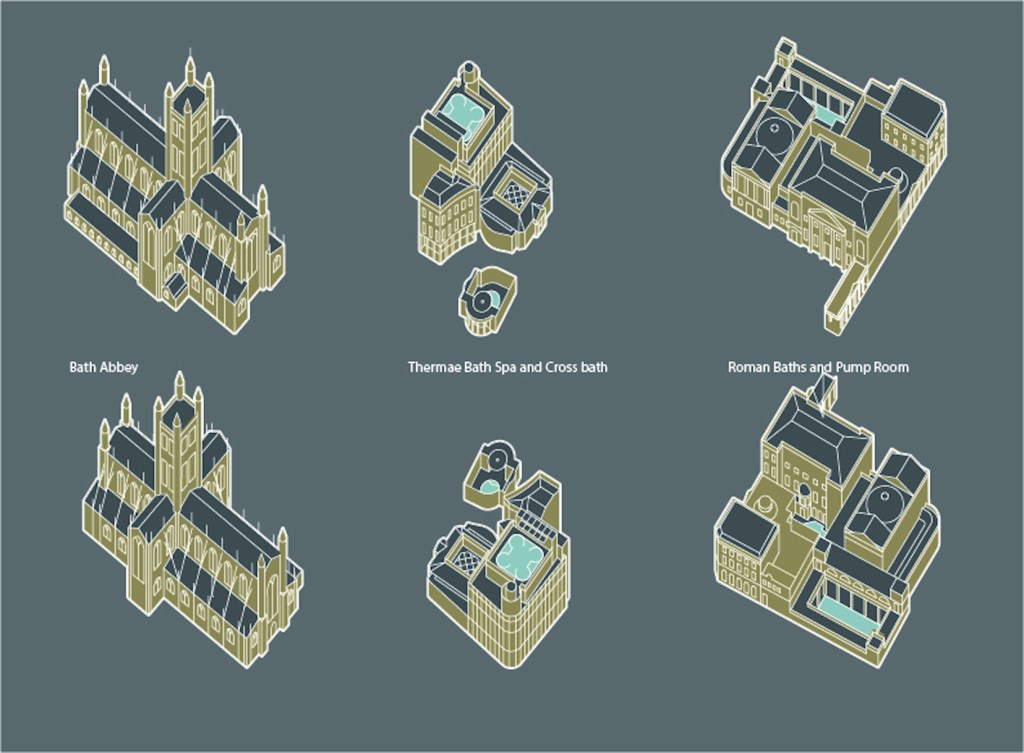 Bath Abbey

Thermae Bath Spa and Cross bath

Roman Baths and Pump Room