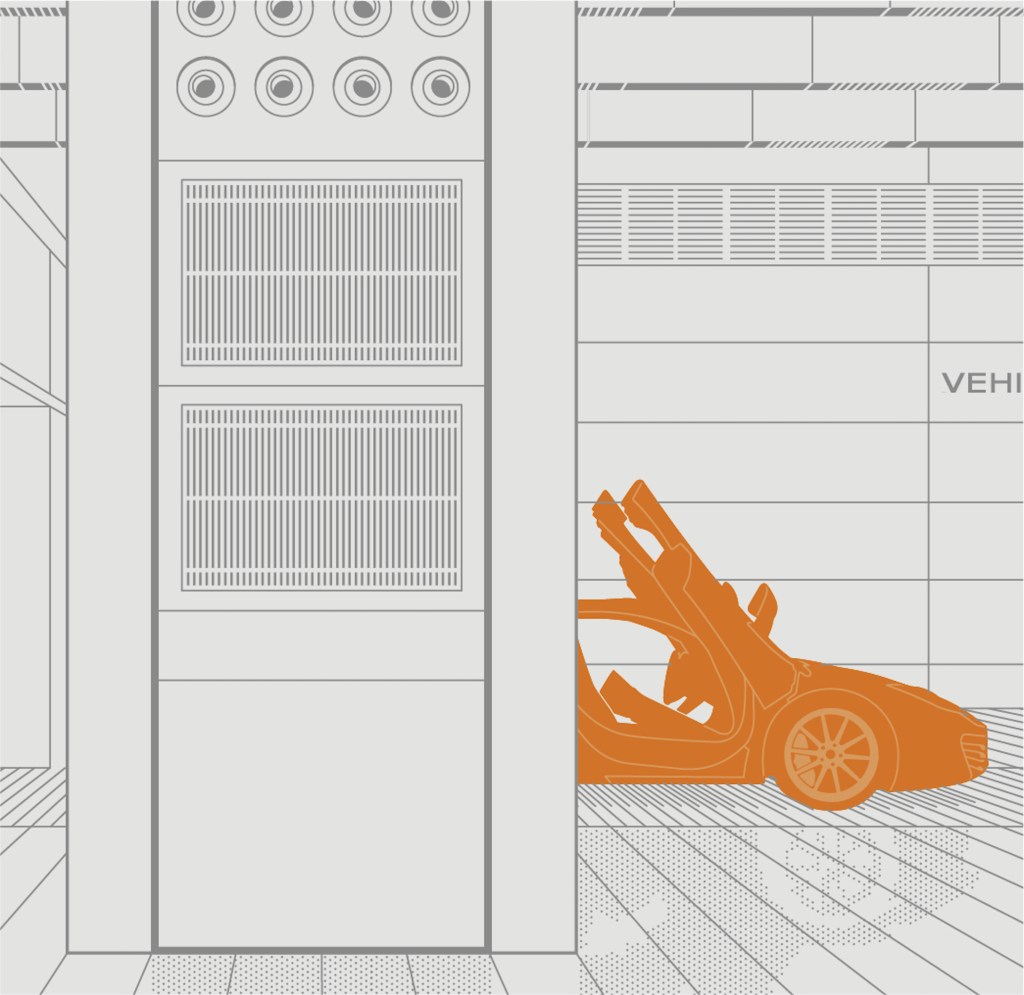 VEHI