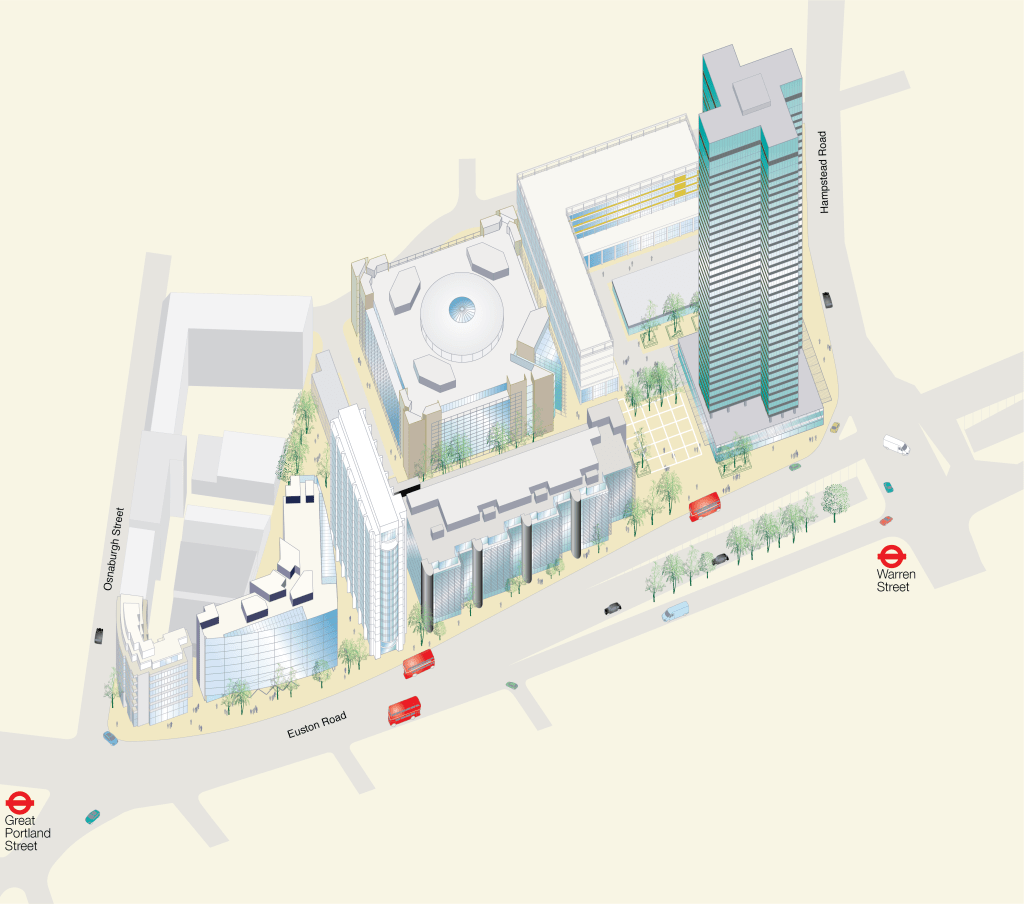 Hampstead Road

Osnaburgh Street

Warren Street

Euston Road

Great Portland Street