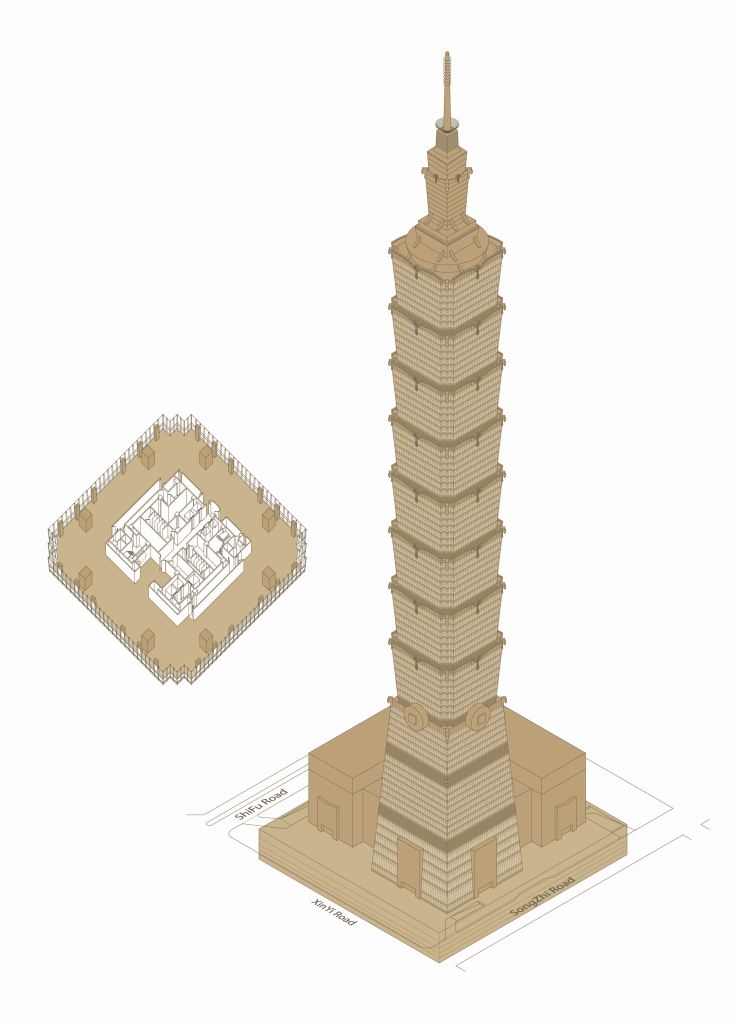 ShiFu Road

XinYi Road

SongZhi Road