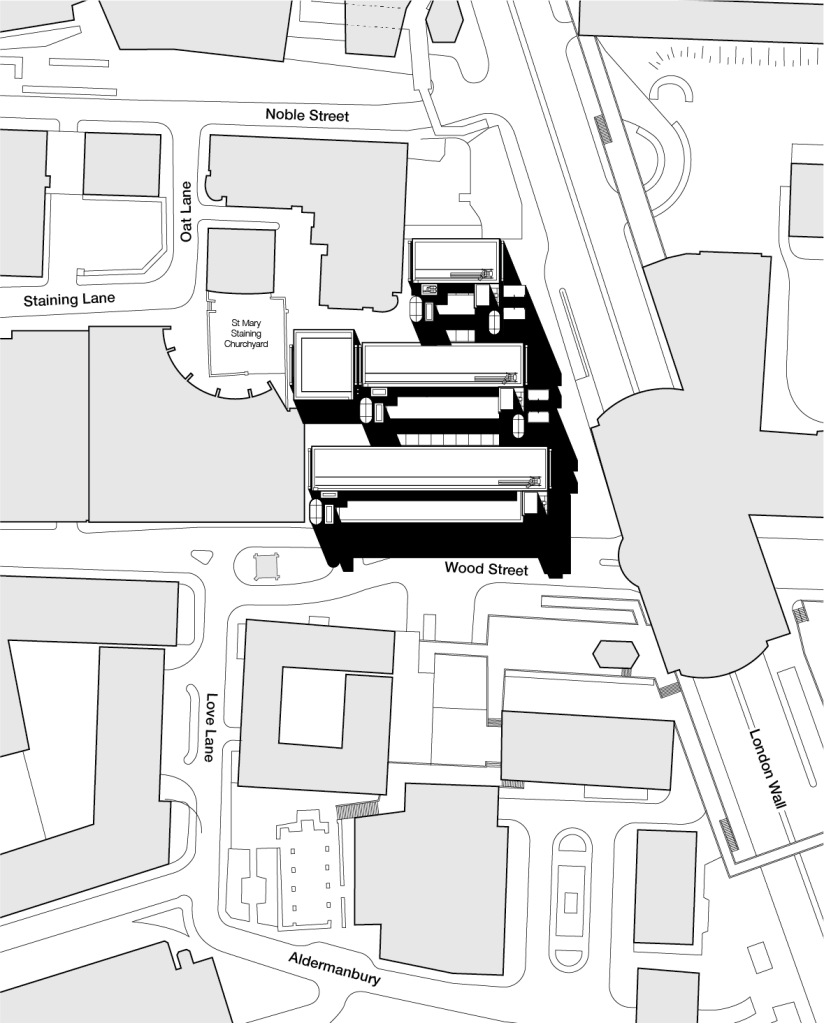 Noble Street

Oat Lane

Staining Lane

St Mary Staining Churchyard

Wood Street

Love Lane

London Wall

Aldermanbury