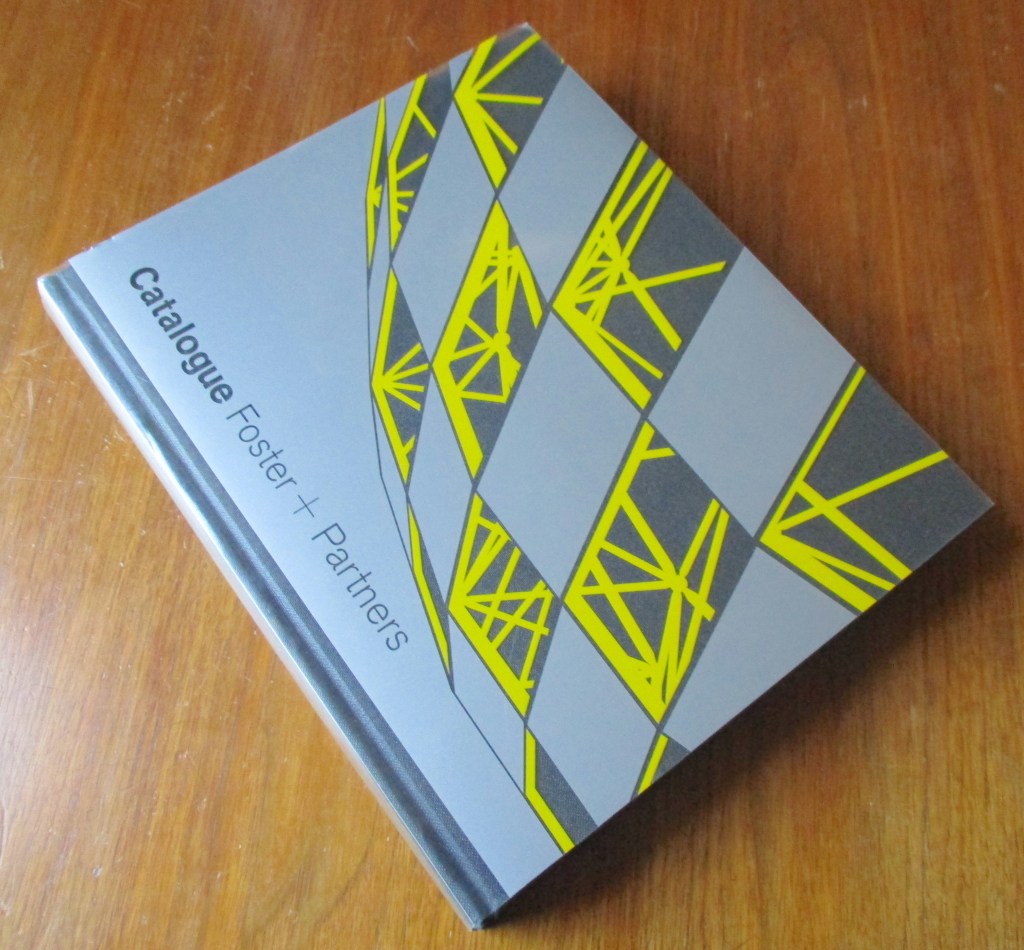 Catalogue Foster + Partners